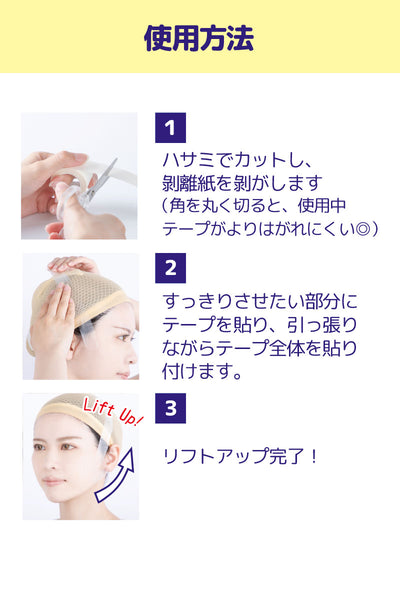 使用方法

1
ハサミでカットし、剥離紙を剥がします（角を丸く切ると、使用中テープがよりはがれにくい◎）

2
すっきりさせたい部分にテープを貼り、引っ張りながらテープ全体を貼り付けます。

Lift Up!

3
リフトアップ完了！